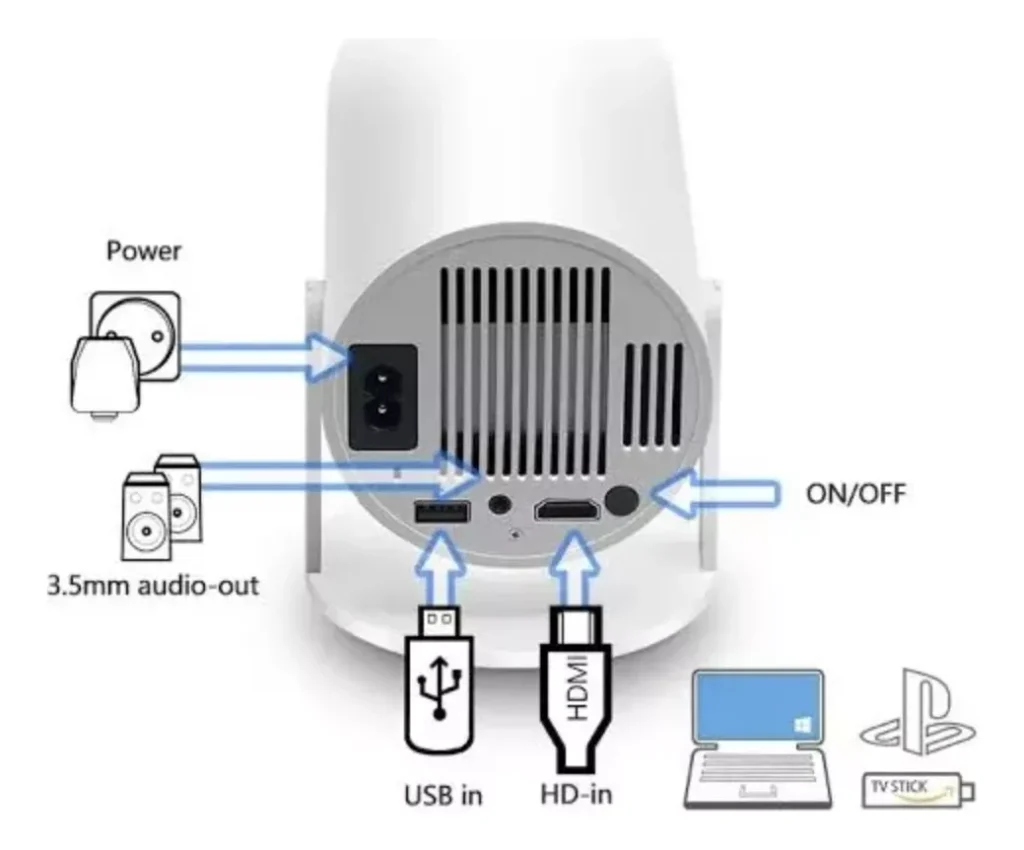 Power

ON/OFF

3.5mm audio-out

HDMI

USB in

HD-in

TV STICK